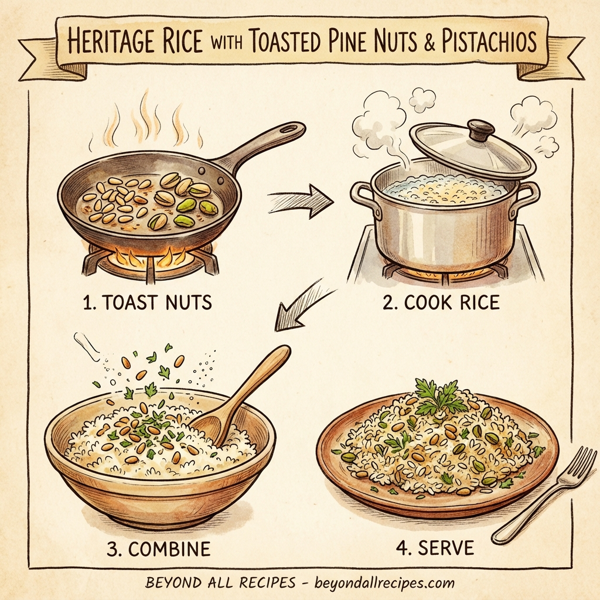 HERITAGE RICE WITH TOASTED PINE NUTS & PISTACHIOS

1. TOAST NUTS

2. COOK RICE

3. COMBINE

4. SERVE

BEYOND ALL RECIPES - beyondallrecipes.com