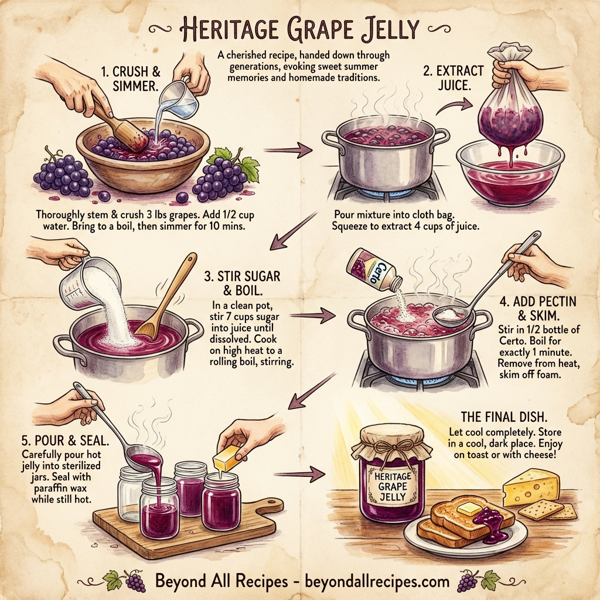 HERITAGE GRAPE JELLY

A cherished recipe, handed down through generations, evoking sweet summer memories and homemade traditions.

1. CRUSH & SIMMER.

Thoroughly stem & crush 3 lbs grapes. Add 1/2 cup water. Bring to a boil, then simmer for 10 mins.

2. EXTRACT JUICE.

Pour mixture into cloth bag. Squeeze to extract 4 cups of juice.

3. STIR SUGAR & BOIL.

In a clean pot, stir 7 cups sugar into juice until dissolved. Cook on high heat to a rolling boil, stirring.

Certo

4. ADD PECTIN & SKIM.

Stir in 1/2 bottle of Certo. Boil for exactly 1 minute. Remove from heat, skim off foam.

5. POUR & SEAL.

Carefully pour hot jelly into sterilized jars. Seal with paraffin wax while still hot.

THE FINAL DISH.

Let cool completely. Store in a cool, dark place. Enjoy on toast or with cheese!

HERITAGE GRAPE JELLY

Beyond All Recipes - beyondallrecipes.com