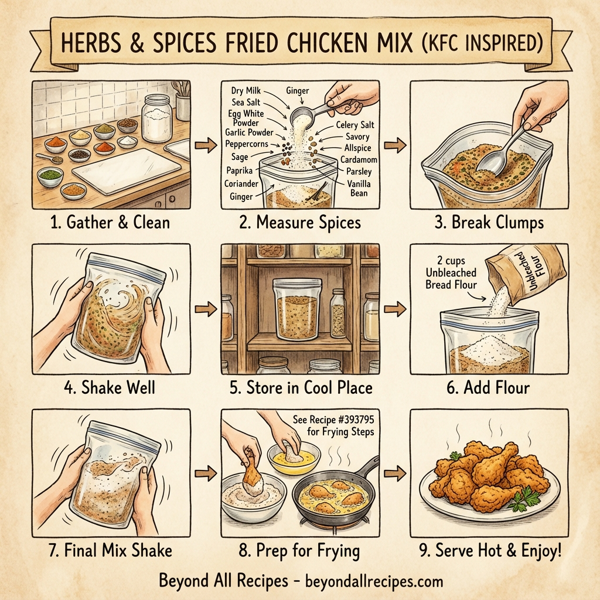 HERBS & SPICES FRIED CHICKEN MIX (KFC INSPIRED)

1. Gather & Clean

Dry Milk
Sea Salt
Egg White Powder
Garlic Powder
Peppercorns
Sage
Paprika
Coriander
Ginger
Ginger
Celery Salt
Savory
Allspice
Cardamom
Parsley
Vanilla Bean

2. Measure Spices

3. Break Clumps

4. Shake Well

5. Store in Cool Place

2 cups Unbleached Bread Flour
Unbleached Flour

6. Add Flour

7. Final Mix Shake

See Recipe #393795 for Frying Steps

8. Prep for Frying

9. Serve Hot & Enjoy!

Beyond All Recipes - beyondallrecipes.com