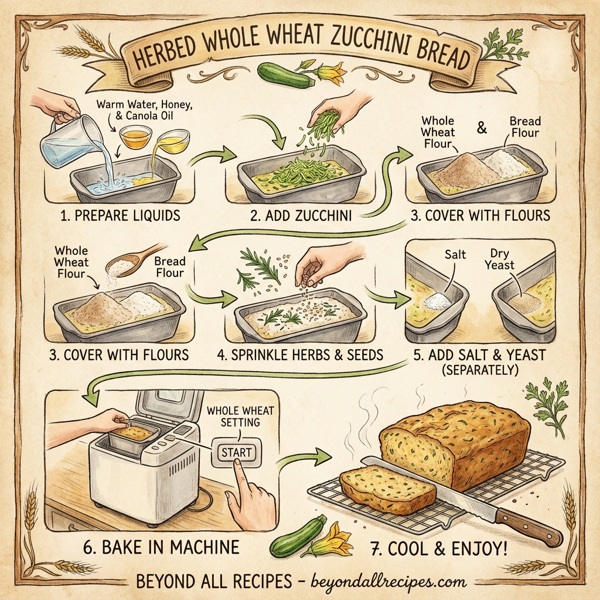 HERBED WHOLE WHEAT ZUCCHINI BREAD

Warm Water, Honey, & Canola Oil

1. PREPARE LIQUIDS

2. ADD ZUCCHINI

Whole Wheat Flour & Bread Flour

3. COVER WITH FLOURS

Whole Wheat Flour

Bread Flour

3. COVER WITH FLOURS

4. SPRINKLE HERBS & SEEDS

Salt

Dry Yeast

5. ADD SALT & YEAST (SEPARATELY)

WHOLE WHEAT SETTING

START

6. BAKE IN MACHINE

7. COOL & ENJOY!

BEYOND ALL RECIPES - beyondallrecipes.com