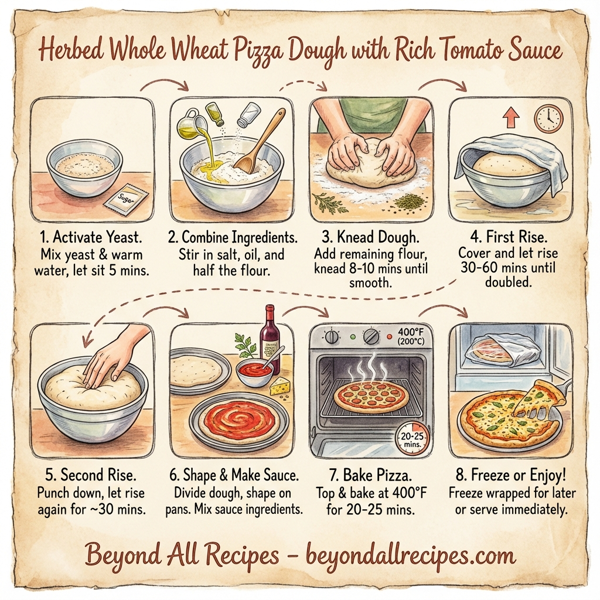 Herbed Whole Wheat Pizza Dough with Rich Tomato Sauce

Sugar

1. Activate Yeast.
Mix yeast & warm water, let sit 5 mins.

2. Combine Ingredients.
Stir in salt, oil, and half the flour.

3. Knead Dough.
Add remaining flour, knead 8-10 mins until smooth.

4. First Rise.
Cover and let rise 30-60 mins until doubled.

400°F (200°C)

20-25 mins.

5. Second Rise.
Punch down, let rise again for ~30 mins.

6. Shape & Make Sauce.
Divide dough, shape on pans. Mix sauce ingredients.

7. Bake Pizza.
Top & bake at 400°F for 20-25 mins.

8. Freeze or Enjoy!
Freeze wrapped for later or serve immediately.

Beyond All Recipes - beyondallrecipes.com