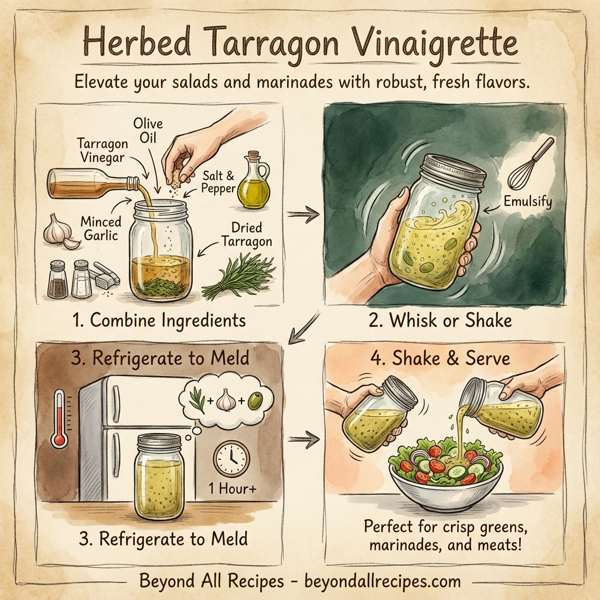 Herbed Tarragon Vinaigrette

Elevate your salads and marinades with robust, fresh flavors.

Tarragon Vinegar

Olive Oil

Salt & Pepper

Minced Garlic

Dried Tarragon

1. Combine Ingredients

Emulsify

2. Whisk or Shake

3. Refrigerate to Meld

1 Hour+

3. Refrigerate to Meld

4. Shake & Serve

Perfect for crisp greens, marinades, and meats!

Beyond All Recipes - beyondallrecipes.com