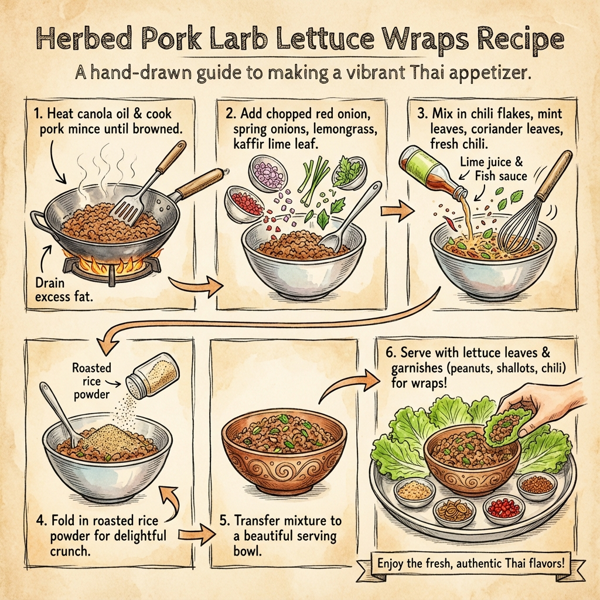 Herbed Pork Larb Lettuce Wraps Recipe

A hand-drawn guide to making a vibrant Thai appetizer.

1. Heat canola oil & cook pork mince until browned.

Drain excess fat.

2. Add chopped red onion, spring onions, lemongrass, kaffir lime leaf.

3. Mix in chili flakes, mint leaves, coriander leaves, fresh chili.

Lime juice & Fish sauce

Roasted rice powder

4. Fold in roasted rice powder for delightful crunch.

5. Transfer mixture to a beautiful serving bowl.

6. Serve with lettuce leaves & garnishes (peanuts, shallots, chili) for wraps!

Enjoy the fresh, authentic Thai flavors!