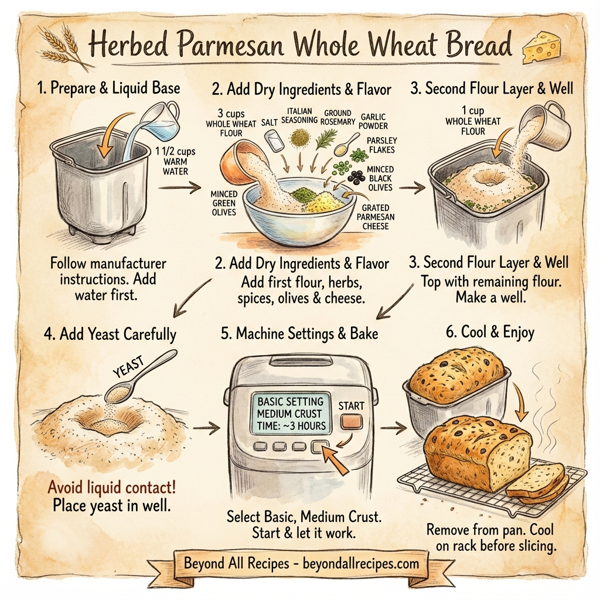 Herbed Parmesan Whole Wheat Bread

1. Prepare & Liquid Base

1 1/2 cups WARM WATER

Follow manufacturer instructions. Add water first.

2. Add Dry Ingredients & Flavor

3 cups WHOLE WHEAT FLOUR

SALT

ITALIAN SEASONING

GROUND ROSEMARY

GARLIC POWDER

PARSLEY FLAKES

MINCED BLACK OLIVES

MINCED GREEN OLIVES

GRATED PARMESAN CHEESE

2. Add Dry Ingredients & Flavor
Add first flour, herbs, spices, olives & cheese.

3. Second Flour Layer & Well

1 cup WHOLE WHEAT FLOUR

3. Second Flour Layer & Well
Top with remaining flour. Make a well.

4. Add Yeast Carefully

YEAST

Avoid liquid contact! Place yeast in well.

5. Machine Settings & Bake

BASIC SETTING
MEDIUM CRUST
TIME: ~3 HOURS

START

Select Basic, Medium Crust. Start & let it work.

6. Cool & Enjoy

Remove from pan. Cool on rack before slicing.

Beyond All Recipes - beyondallrecipes.com