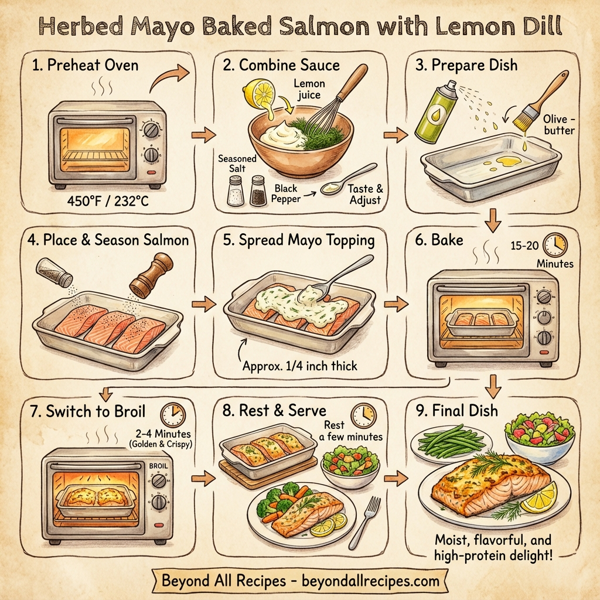 Herbed Mayo Baked Salmon with Lemon Dill

1. Preheat Oven

450°F / 232°C

2. Combine Sauce

Lemon juice

Seasoned Salt

Black Pepper

Taste & Adjust

3. Prepare Dish

Olive - butter

4. Place & Season Salmon

5. Spread Mayo Topping

Approx. 1/4 inch thick

6. Bake

15-20 Minutes

7. Switch to Broil

2-4 Minutes (Golden & Crispy)

BROIL

8. Rest & Serve

Rest a few minutes

9. Final Dish

Moist, flavorful, and high-protein delight!

Beyond All Recipes - beyondallrecipes.com