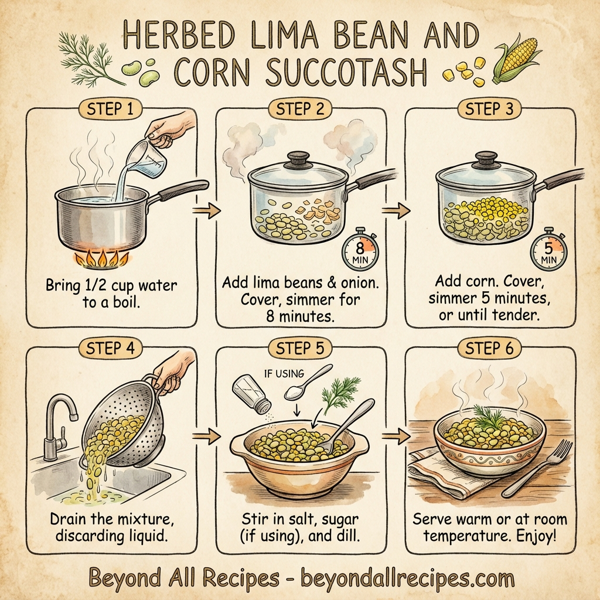 HERBED LIMA BEAN AND CORN SUCCOTASH

STEP 1

Bring 1/2 cup water to a boil.

STEP 2

8 MIN

Add lima beans & onion. Cover, simmer for 8 minutes.

STEP 3

5 MIN

Add corn. Cover, simmer 5 minutes, or until tender.

STEP 4

Drain the mixture, discarding liquid.

STEP 5

IF USING

Stir in salt, sugar (if using), and dill.

STEP 6

Serve warm or at room temperature. Enjoy!

Beyond All Recipes - beyondallrecipes.com