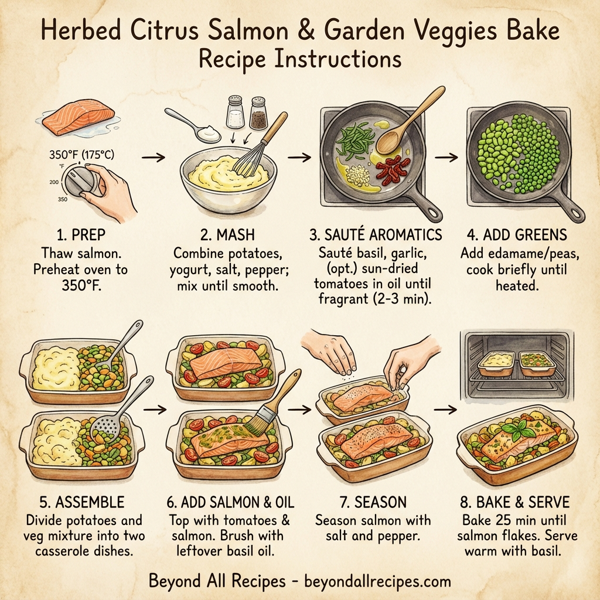 Herbed Citrus Salmon & Garden Veggies Bake
Recipe Instructions

350°F (175°C)
°F
200
350

1. PREP
Thaw salmon. Preheat oven to 350°F.

2. MASH
Combine potatoes, yogurt, salt, pepper; mix until smooth.

3. SAUTÉ AROMATICS
Sauté basil, garlic, (opt.) sun-dried tomatoes in oil until fragrant (2-3 min).

4. ADD GREENS
Add edamame/peas, cook briefly until heated.

5. ASSEMBLE
Divide potatoes and veg mixture into two casserole dishes.

6. ADD SALMON & OIL
Top with tomatoes & salmon. Brush with leftover basil oil.

7. SEASON
Season salmon with salt and pepper.

8. BAKE & SERVE
Bake 25 min until salmon flakes. Serve warm with basil.

Beyond All Recipes - beyondallrecipes.com