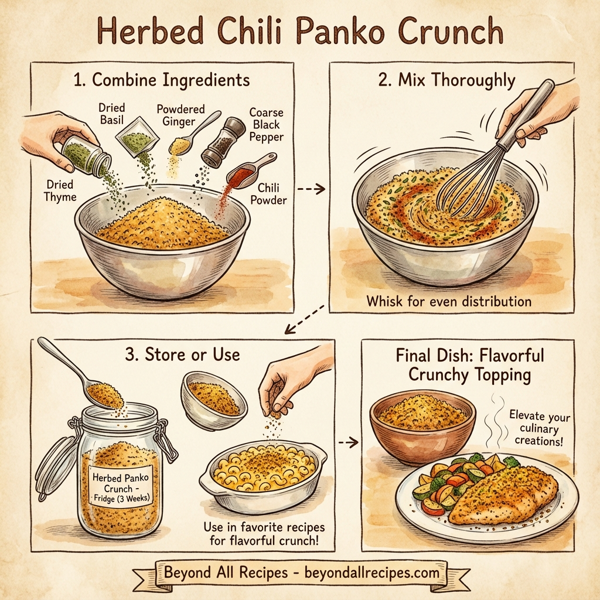 Herbed Chili Panko Crunch

1. Combine Ingredients

Dried Basil

Powdered Ginger

Coarse Black Pepper

Dried Thyme

Chili Powder

2. Mix Thoroughly

Whisk for even distribution

3. Store or Use

Herbed Panko Crunch - Fridge (3 Weeks)

Use in favorite recipes for flavorful crunch!

Final Dish: Flavorful Crunchy Topping

Elevate your culinary creations!

Beyond All Recipes - beyondallrecipes.com