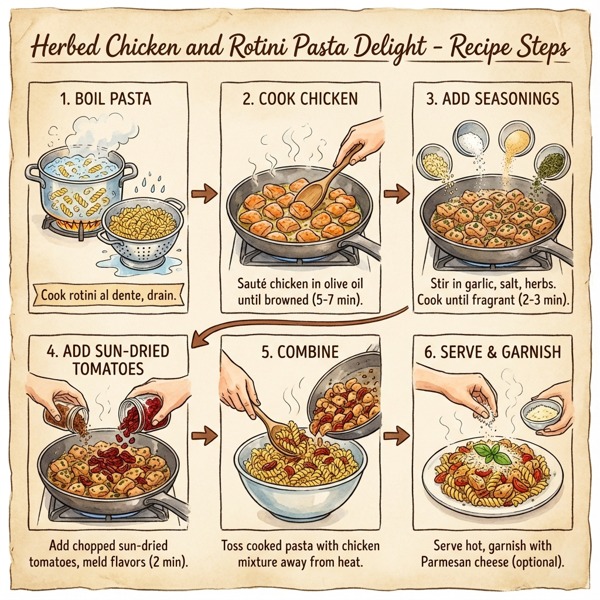 Herbed Chicken and Rotini Pasta Delight - Recipe Steps

1. BOIL PASTA

Cook rotini al dente, drain.

2. COOK CHICKEN

Sauté chicken in olive oil until browned (5-7 min).

3. ADD SEASONINGS

Stir in garlic, salt, herbs. Cook until fragrant (2-3 min).

4. ADD SUN-DRIED TOMATOES

Add chopped sun-dried tomatoes, meld flavors (2 min).

5. COMBINE

Toss cooked pasta with chicken mixture away from heat.

6. SERVE & GARNISH

Serve hot, garnish with Parmesan cheese (optional).