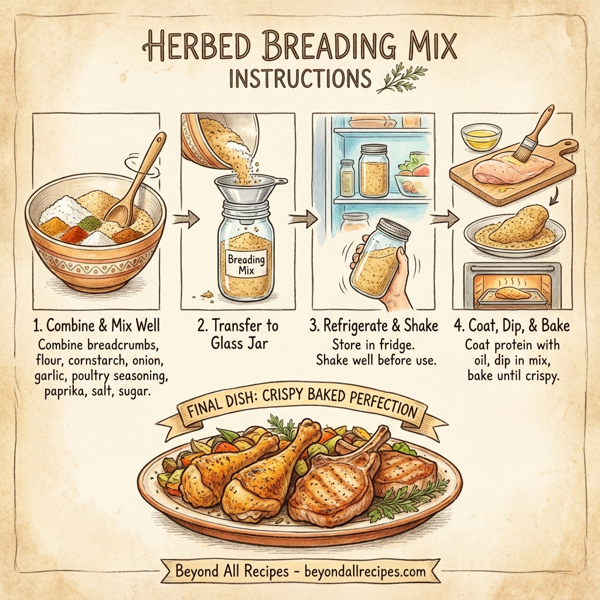 HERBED BREADING MIX
INSTRUCTIONS

Breading Mix

1. Combine & Mix Well
Combine breadcrumbs, flour, cornstarch, onion, garlic, poultry seasoning, paprika, salt, sugar.

2. Transfer to Glass Jar

3. Refrigerate & Shake
Store in fridge. Shake well before use.

4. Coat, Dip, & Bake
Coat protein with oil, dip in mix, bake until crispy.

FINAL DISH: CRISPY BAKED PERFECTION

Beyond All Recipes - beyondallrecipes.com