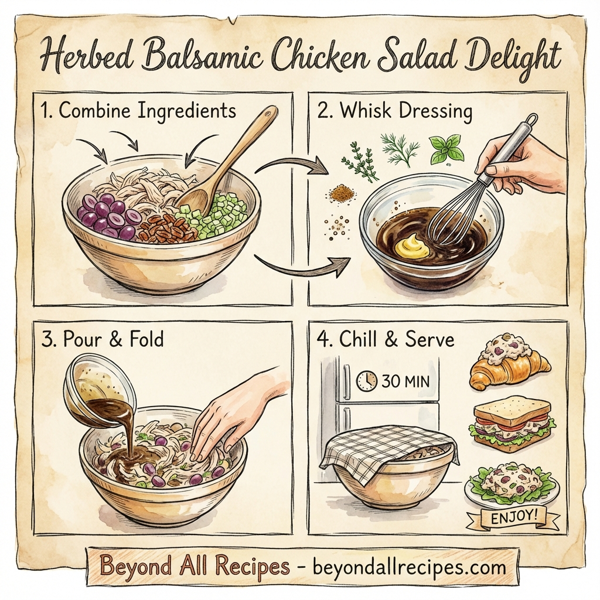 Herbed Balsamic Chicken Salad Delight

1. Combine Ingredients

2. Whisk Dressing

3. Pour & Fold

4. Chill & Serve

30 MIN

ENJOY!

Beyond All Recipes - beyondallrecipes.com