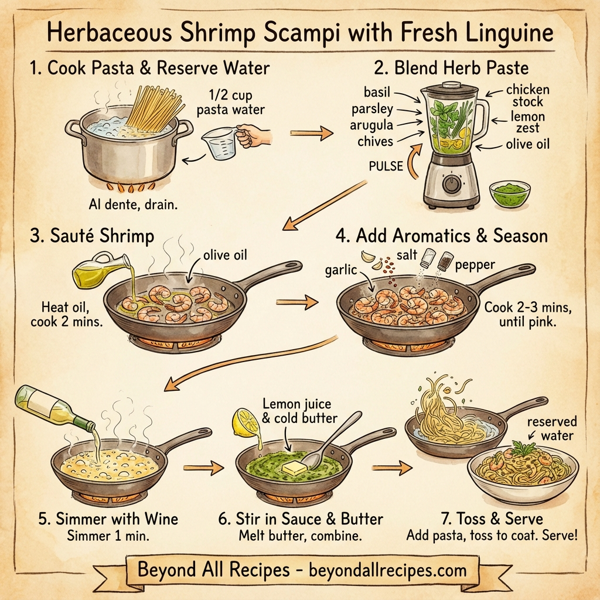 Herbaceous Shrimp Scampi with Fresh Linguine

1. Cook Pasta & Reserve Water

1/2 cup pasta water

Al dente, drain.

2. Blend Herb Paste

basil
parsley
arugula
chives

chicken stock
lemon zest
olive oil

PULSE

3. Sauté Shrimp

olive oil

Heat oil, cook 2 mins.

4. Add Aromatics & Season

garlic
salt
pepper

Cook 2-3 mins, until pink.

Lemon juice & cold butter

reserved water

5. Simmer with Wine
Simmer 1 min.

6. Stir in Sauce & Butter
Melt butter, combine.

7. Toss & Serve
Add pasta, toss to coat. Serve!

Beyond All Recipes - beyondallrecipes.com