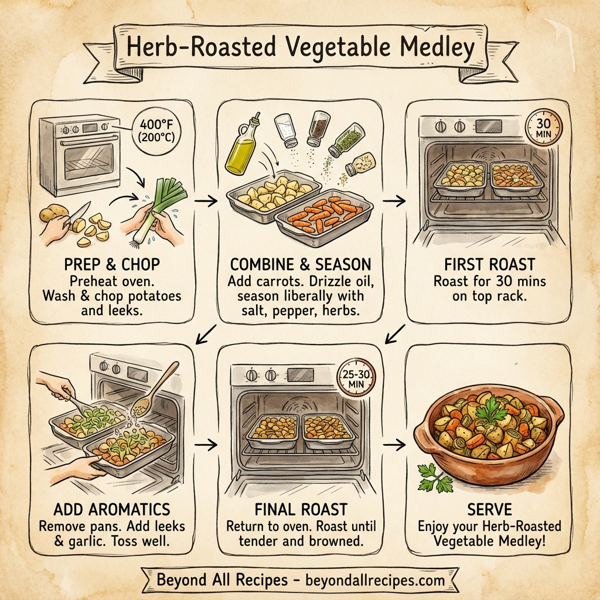 Herb-Roasted Vegetable Medley

400°F (200°C)

PREP & CHOP
Preheat oven. Wash & chop potatoes and leeks.

COMBINE & SEASON
Add carrots. Drizzle oil, season liberally with salt, pepper, herbs.

30 MIN

FIRST ROAST
Roast for 30 mins on top rack.

ADD AROMATICS
Remove pans. Add leeks & garlic. Toss well.

25-30 MIN

FINAL ROAST
Return to oven. Roast until tender and browned.

SERVE
Enjoy your Herb-Roasted Vegetable Medley!

Beyond All Recipes - beyondallrecipes.com