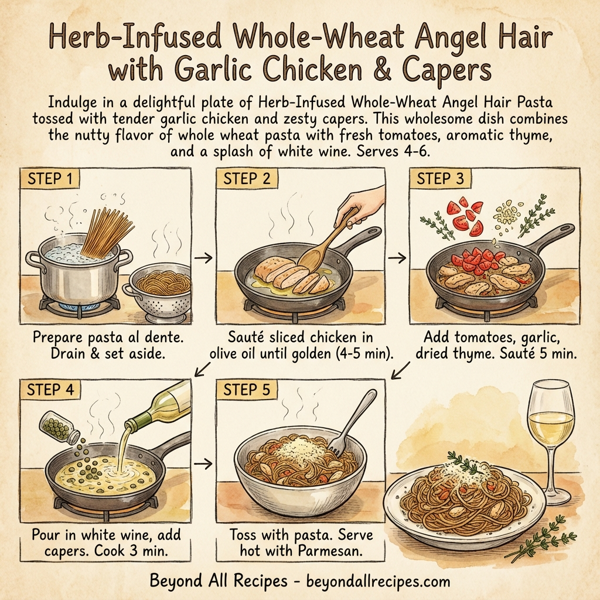 Herb-Infused Whole-Wheat Angel Hair with Garlic Chicken & Capers

Indulge in a delightful plate of Herb-Infused Whole-Wheat Angel Hair Pasta tossed with tender garlic chicken and zesty capers. This wholesome dish combines the nutty flavor of whole wheat pasta with fresh tomatoes, aromatic thyme, and a splash of white wine. Serves 4-6.

STEP 1
Prepare pasta al dente. Drain & set aside.

STEP 2
Sauté sliced chicken in olive oil until golden (4-5 min).

STEP 3
Add tomatoes, garlic, dried thyme. Sauté 5 min.

STEP 4
Pour in white wine, add capers. Cook 3 min.

STEP 5
Toss with pasta. Serve hot with Parmesan.

Beyond All Recipes - beyondallrecipes.com