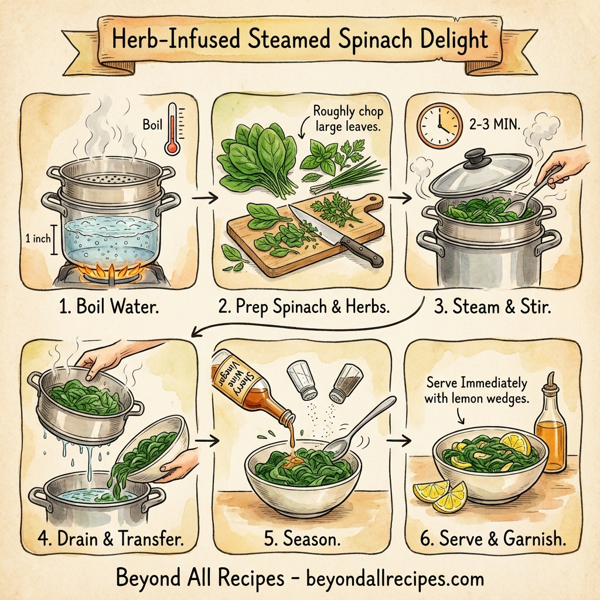 Herb-Infused Steamed Spinach Delight

Boil

1 inch

1. Boil Water.

Roughly chop large leaves.

2. Prep Spinach & Herbs.

2-3 MIN.

3. Steam & Stir.

4. Drain & Transfer.

Sherry Wine Vinegar

5. Season.

Serve Immediately with lemon wedges.

6. Serve & Garnish.

Beyond All Recipes - beyondallrecipes.com