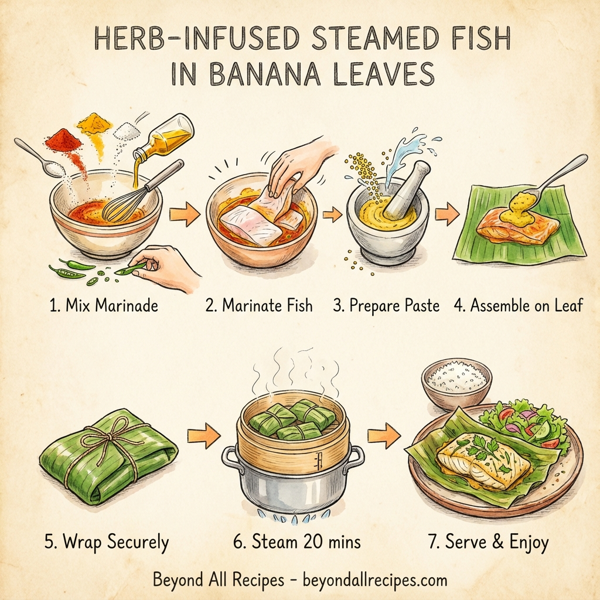 HERB-INFUSED STEAMED FISH IN BANANA LEAVES

1. Mix Marinade

2. Marinate Fish

3. Prepare Paste

4. Assemble on Leaf

5. Wrap Securely

6. Steam 20 mins

7. Serve & Enjoy

Beyond All Recipes - beyondallrecipes.com