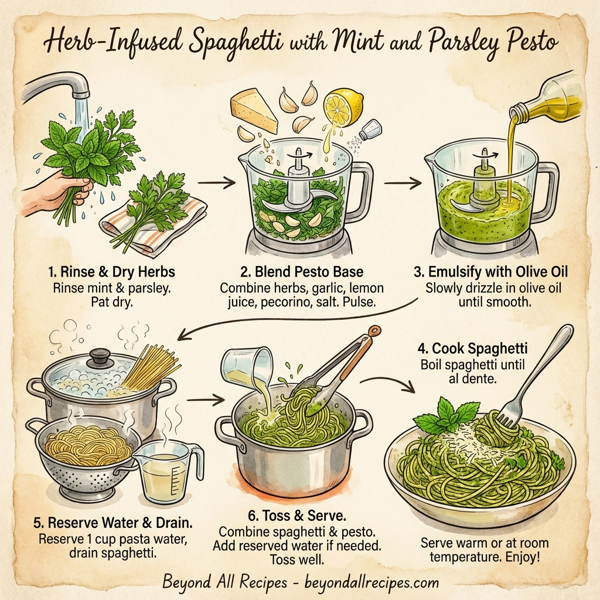 Herb-Infused Spaghetti with Mint and Parsley Pesto

1. Rinse & Dry Herbs
Rinse mint & parsley. Pat dry.

2. Blend Pesto Base
Combine herbs, garlic, lemon juice, pecorino, salt. Pulse.

3. Emulsify with Olive Oil
Slowly drizzle in olive oil until smooth.

4. Cook Spaghetti
Boil spaghetti until al dente.

5. Reserve Water & Drain.
Reserve 1 cup pasta water, drain spaghetti.

6. Toss & Serve.
Combine spaghetti & pesto. Add reserved water if needed. Toss well.

Serve warm or at room temperature. Enjoy!

Beyond All Recipes - beyondallrecipes.com