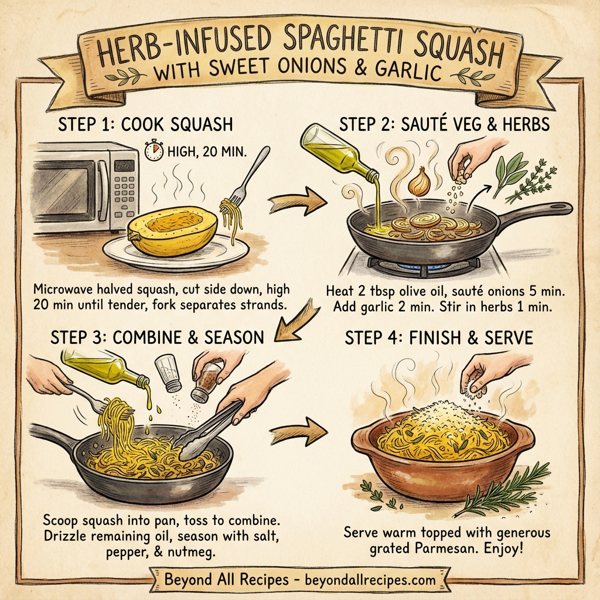 HERB-INFUSED SPAGHETTI SQUASH
WITH SWEET ONIONS & GARLIC

STEP 1: COOK SQUASH

HIGH, 20 MIN.

Microwave halved squash, cut side down, high 20 min until tender, fork separates strands.

STEP 2: SAUTÉ VEG & HERBS

Heat 2 tbsp olive oil, sauté onions 5 min. Add garlic 2 min. Stir in herbs 1 min.

STEP 3: COMBINE & SEASON

Scoop squash into pan, toss to combine. Drizzle remaining oil, season with salt, pepper, & nutmeg.

STEP 4: FINISH & SERVE

Serve warm topped with generous grated Parmesan. Enjoy!

Beyond All Recipes - beyondallrecipes.com