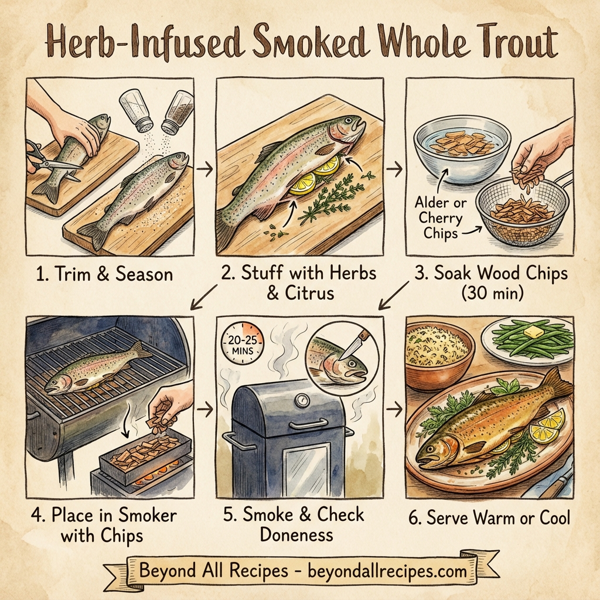 Herb-Infused Smoked Whole Trout

1. Trim & Season

2. Stuff with Herbs & Citrus

Alder or Cherry Chips

3. Soak Wood Chips (30 min)

4. Place in Smoker with Chips

20-25 MINS

5. Smoke & Check Doneness

6. Serve Warm or Cool

Beyond All Recipes - beyondallrecipes.com