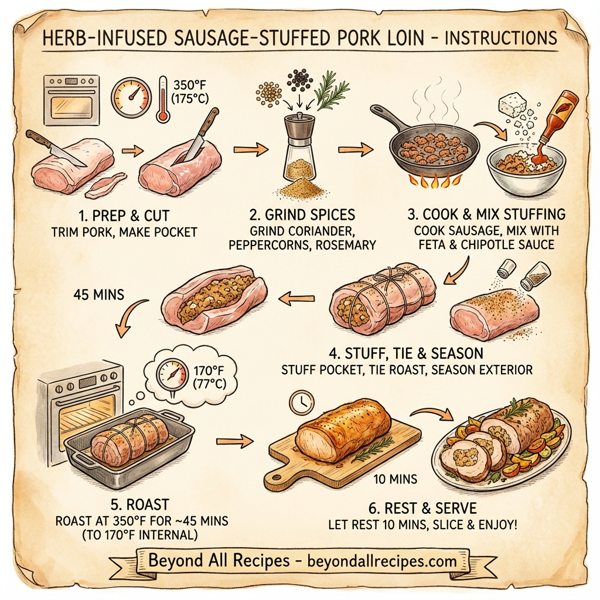 HERB-INFUSED SAUSAGE-STUFFED PORK LOIN - INSTRUCTIONS

350°F (175°C)

1. PREP & CUT
TRIM PORK, MAKE POCKET

2. GRIND SPICES
GRIND CORIANDER, PEPPERCORNS, ROSEMARY

3. COOK & MIX STUFFING
COOK SAUSAGE, MIX WITH FETA & CHIPOTLE SAUCE

45 MINS

4. STUFF, TIE & SEASON
STUFF POCKET, TIE ROAST, SEASON EXTERIOR

170°F (77°C)

10 MINS

5. ROAST
ROAST AT 350°F FOR ~45 MINS (TO 170°F INTERNAL)

6. REST & SERVE
LET REST 10 MINS, SLICE & ENJOY!

Beyond All Recipes - beyondallrecipes.com