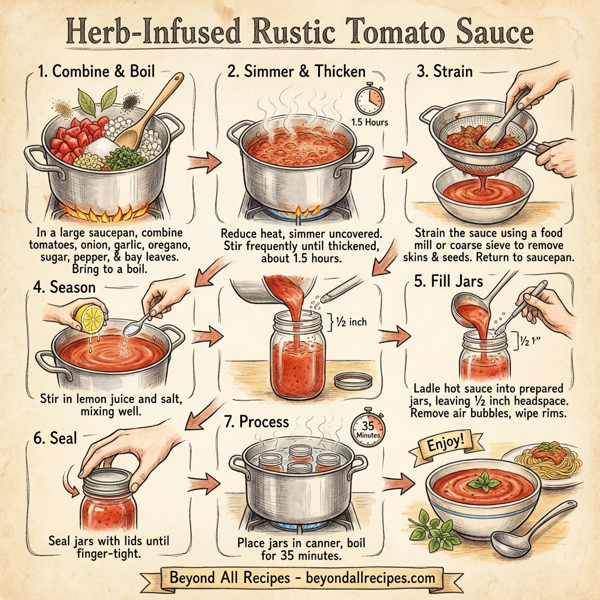 Herb-Infused Rustic Tomato Sauce

1. Combine & Boil

In a large saucepan, combine tomatoes, onion, garlic, oregano, sugar, pepper, & bay leaves. Bring to a boil.

2. Simmer & Thicken

1.5 Hours

Reduce heat, simmer uncovered. Stir frequently until thickened, about 1.5 hours.

3. Strain

Strain the sauce using a food mill or coarse sieve to remove skins & seeds. Return to saucepan.

4. Season

Stir in lemon juice and salt, mixing well.

½ inch

5. Fill Jars

½ 1"

Ladle hot sauce into prepared jars, leaving ½ inch headspace. Remove air bubbles, wipe rims.

6. Seal

Seal jars with lids until finger-tight.

7. Process

35 Minutes

Place jars in canner, boil for 35 minutes.

Enjoy!

Beyond All Recipes - beyondallrecipes.com