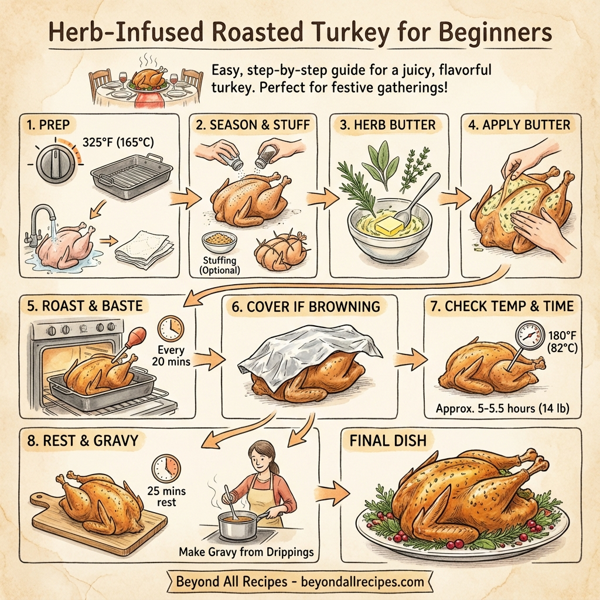 Herb-Infused Roasted Turkey for Beginners

Easy, step-by-step guide for a juicy, flavorful turkey. Perfect for festive gatherings!

1. PREP

325°F (165°C)

2. SEASON & STUFF

Stuffing (Optional)

3. HERB BUTTER

4. APPLY BUTTER

5. ROAST & BASTE

Every 20 mins

6. COVER IF BROWNING

7. CHECK TEMP & TIME

180°F (82°C)

Approx. 5-5.5 hours (14 lb)

8. REST & GRAVY

25 mins rest

Make Gravy from Drippings

FINAL DISH

Beyond All Recipes - beyondallrecipes.com