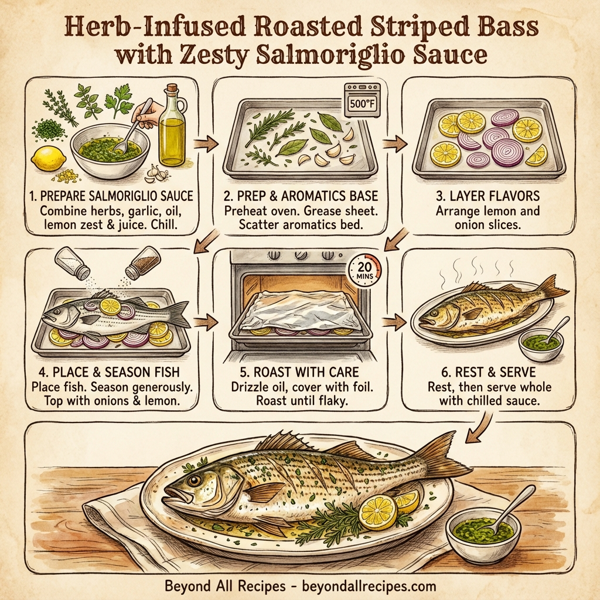 Herb-Infused Roasted Striped Bass with Zesty Salmoriglio Sauce

1. PREPARE SALMORIGLIO SAUCE
Combine herbs, garlic, oil, lemon zest & juice. Chill.

500°F

2. PREP & AROMATICS BASE
Preheat oven. Grease sheet. Scatter aromatics bed.

3. LAYER FLAVORS
Arrange lemon and onion slices.

4. PLACE & SEASON FISH
Place fish. Season generously. Top with onions & lemon.

20 MINS

5. ROAST WITH CARE
Drizzle oil, cover with foil. Roast until flaky.

6. REST & SERVE
Rest, then serve whole with chilled sauce.

Beyond All Recipes - beyondallrecipes.com