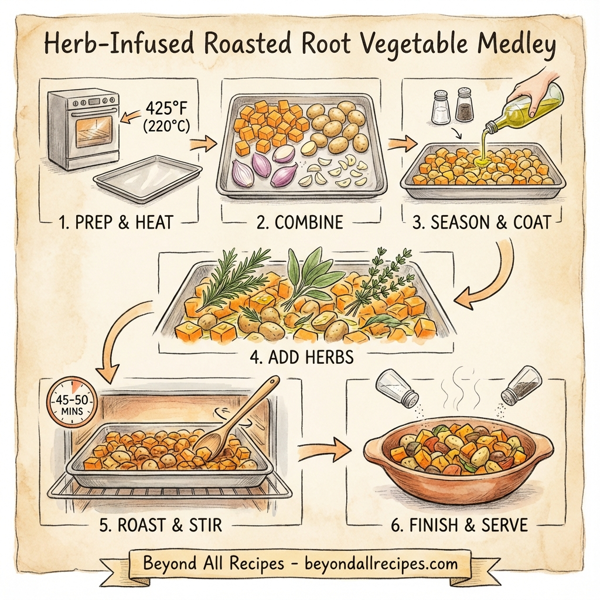 Herb-Infused Roasted Root Vegetable Medley

425°F (220°C)

1. PREP & HEAT

2. COMBINE

3. SEASON & COAT

4. ADD HERBS

45-50 MINS

5. ROAST & STIR

6. FINISH & SERVE

Beyond All Recipes - beyondallrecipes.com