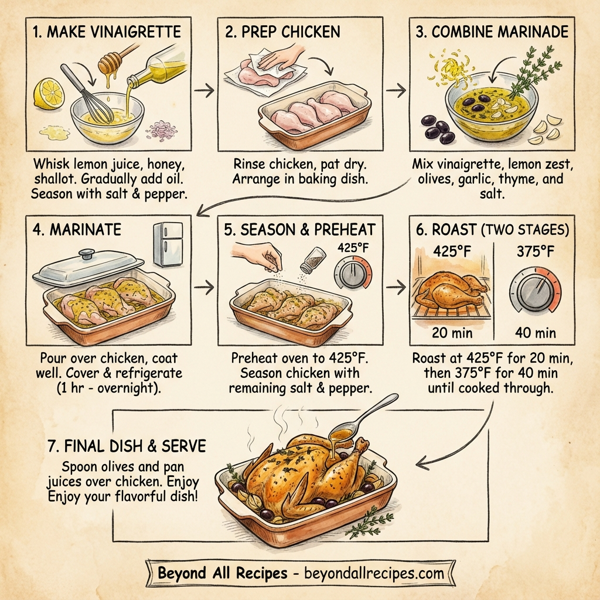 1. MAKE VINAIGRETTE

Whisk lemon juice, honey, shallot. Gradually add oil. Season with salt & pepper.

2. PREP CHICKEN

Rinse chicken, pat dry. Arrange in baking dish.

3. COMBINE MARINADE

Mix vinaigrette, lemon zest, olives, garlic, thyme, and salt.

4. MARINATE

Pour over chicken, coat well. Cover & refrigerate (1 hr - overnight).

5. SEASON & PREHEAT

425°F

Preheat oven to 425°F. Season chicken with remaining salt & pepper.

6. ROAST (TWO STAGES)

425°F

20 min

375°F

40 min

Roast at 425°F for 20 min, then 375°F for 40 min until cooked through.

7. FINAL DISH & SERVE

Spoon olives and pan juices over chicken. Enjoy Enjoy your flavorful dish!

Beyond All Recipes - beyondallrecipes.com