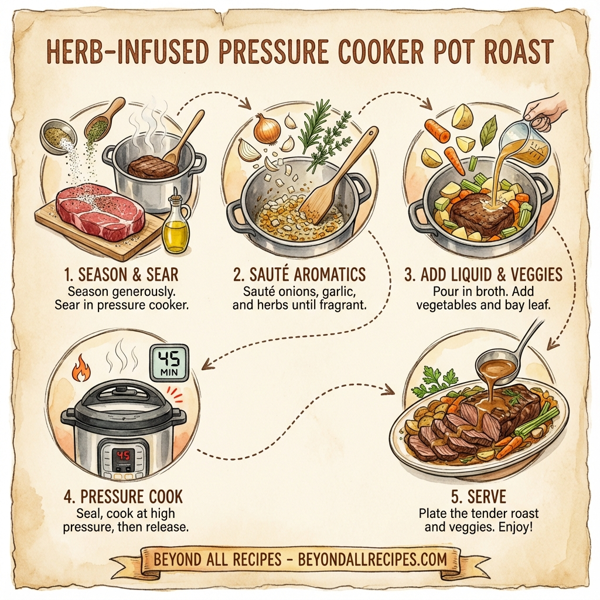 HERB-INFUSED PRESSURE COOKER POT ROAST

1. SEASON & SEAR
Season generously. Sear in pressure cooker.

2. SAUTÉ AROMATICS
Sauté onions, garlic, and herbs until fragrant.

3. ADD LIQUID & VEGGIES
Pour in broth. Add vegetables and bay leaf.

45 MIN

45

4. PRESSURE COOK
Seal, cook at high pressure, then release.

5. SERVE
Plate the tender roast and veggies. Enjoy!

BEYOND ALL RECIPES - BEYONDALLRECIPES.COM