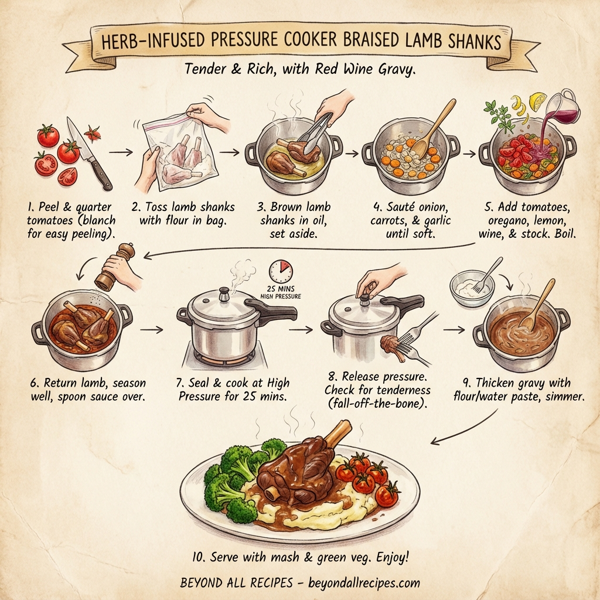 HERB-INFUSED PRESSURE COOKER BRAISED LAMB SHANKS

Tender & Rich, with Red Wine Gravy.

1. Peel & quarter tomatoes (blanch for easy peeling).

2. Toss lamb shanks with flour in bag.

3. Brown lamb shanks in oil, set aside.

4. Sauté onion, carrots, & garlic until soft.

5. Add tomatoes, oregano, lemon, wine, & stock. Boil.

25 MINS HIGH PRESSURE

6. Return lamb, season well, spoon sauce over.

7. Seal & cook at High Pressure for 25 mins.

8. Release pressure. Check for tenderness (fall-off-the-bone).

9. Thicken gravy with flour/water paste, simmer.

10. Serve with mash & green veg. Enjoy!

BEYOND ALL RECIPES - beyondallrecipes.com