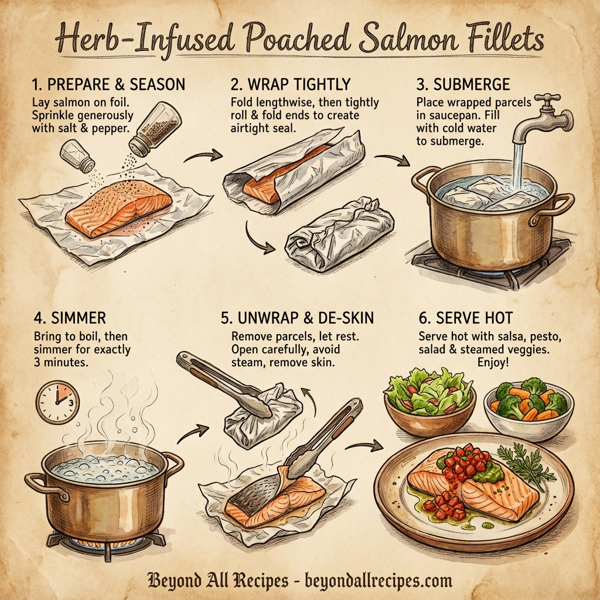 Herb-Infused Poached Salmon Fillets

1. PREPARE & SEASON
Lay salmon on foil. Sprinkle generously with salt & pepper.

2. WRAP TIGHTLY
Fold lengthwise, then tightly roll & fold ends to create airtight seal.

3. SUBMERGE
Place wrapped parcels in saucepan. Fill with cold water to submerge.

4. SIMMER
Bring to boil, then simmer for exactly 3 minutes.

3

5. UNWRAP & DE-SKIN
Remove parcels, let rest. Open carefully, avoid steam, remove skin.

6. SERVE HOT
Serve hot with salsa, pesto, salad & steamed veggies. Enjoy!

Beyond All Recipes - beyondallrecipes.com