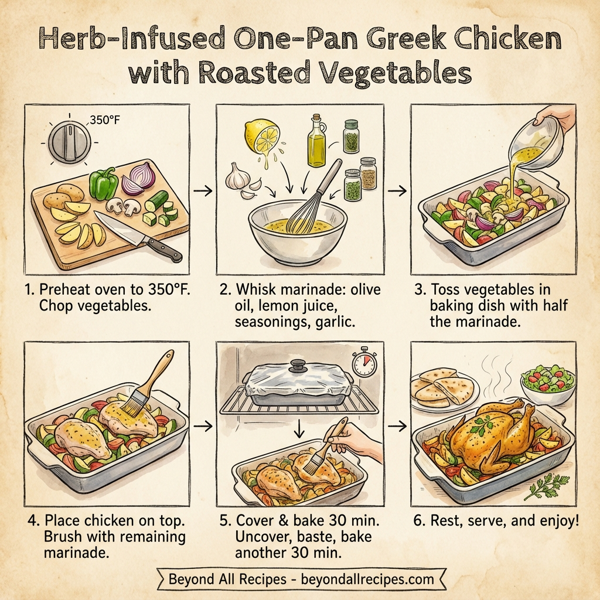 Herb-Infused One-Pan Greek Chicken with Roasted Vegetables

350°F

1. Preheat oven to 350°F. Chop vegetables.

2. Whisk marinade: olive oil, lemon juice, seasonings, garlic.

3. Toss vegetables in baking dish with half the marinade.

4. Place chicken on top. Brush with remaining marinade.

5. Cover & bake 30 min. Uncover, baste, bake another 30 min.

6. Rest, serve, and enjoy!

Beyond All Recipes - beyondallrecipes.com