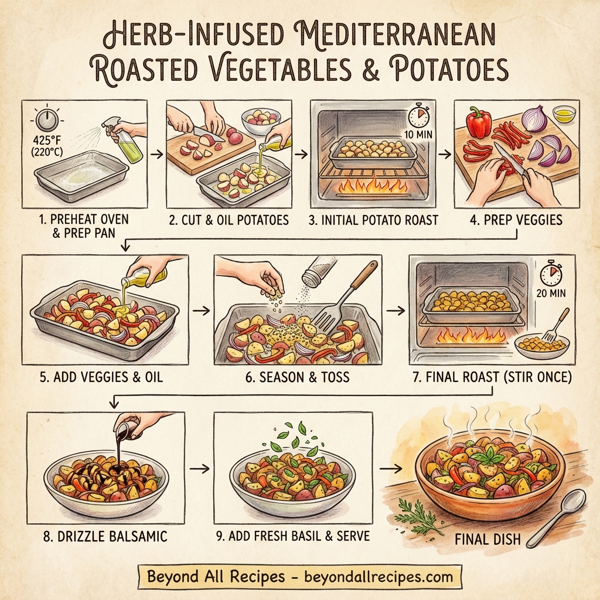 HERB-INFUSED MEDITERRANEAN ROASTED VEGETABLES & POTATOES

425°F (220°C)

1. PREHEAT OVEN & PREP PAN

2. CUT & OIL POTATOES

10 MIN

3. INITIAL POTATO ROAST

4. PREP VEGGIES

5. ADD VEGGIES & OIL

6. SEASON & TOSS

20 MIN

7. FINAL ROAST (STIR ONCE)

8. DRIZZLE BALSAMIC

9. ADD FRESH BASIL & SERVE

FINAL DISH

Beyond All Recipes - beyondallrecipes.com