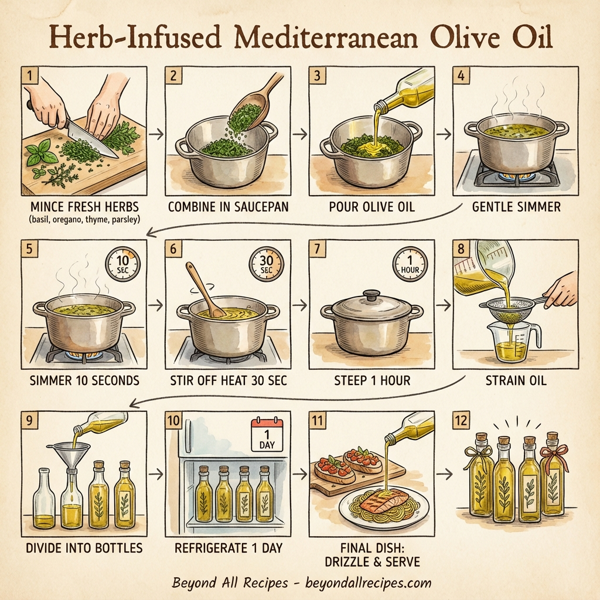 Herb-Infused Mediterranean Olive Oil

1
MINCE FRESH HERBS
(basil, oregano, thyme, parsley)

2
COMBINE IN SAUCEPAN

3
POUR OLIVE OIL

4
GENTLE SIMMER

5
10 SEC
SIMMER 10 SECONDS

6
30 SEC
STIR OFF HEAT 30 SEC

7
1 HOUR
STEEP 1 HOUR

8
STRAIN OIL

9
DIVIDE INTO BOTTLES

10
1 DAY
REFRIGERATE 1 DAY

11
FINAL DISH: DRIZZLE & SERVE

12

Beyond All Recipes - beyondallrecipes.com