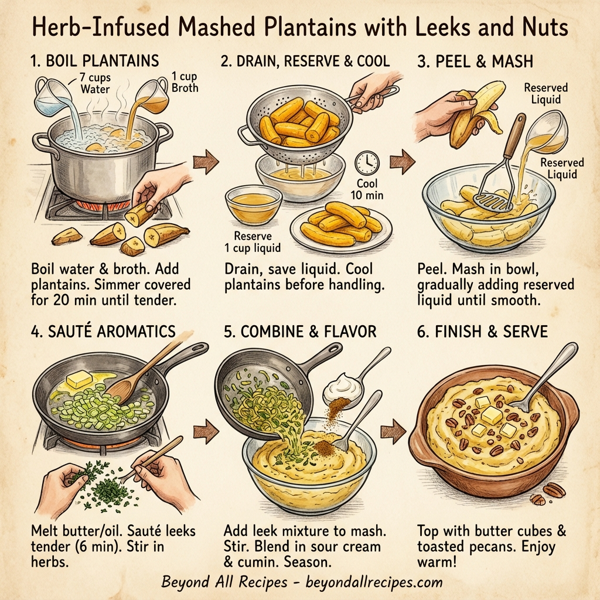 Herb-Infused Mashed Plantains with Leeks and Nuts

1. BOIL PLANTAINS

7 cups Water

1 cup Broth

Boil water & broth. Add plantains. Simmer covered for 20 min until tender.

2. DRAIN, RESERVE & COOL

Cool 10 min

Reserve 1 cup liquid

Drain, save liquid. Cool plantains before handling.

3. PEEL & MASH

Reserved Liquid

Reserved Liquid

Peel. Mash in bowl, gradually adding reserved liquid until smooth.

4. SAUTÉ AROMATICS

Melt butter/oil. Sauté leeks tender (6 min). Stir in herbs.

5. COMBINE & FLAVOR

Add leek mixture to mash. Stir. Blend in sour cream & cumin. Season.

6. FINISH & SERVE

Top with butter cubes & toasted pecans. Enjoy warm!

Beyond All Recipes - beyondallrecipes.com