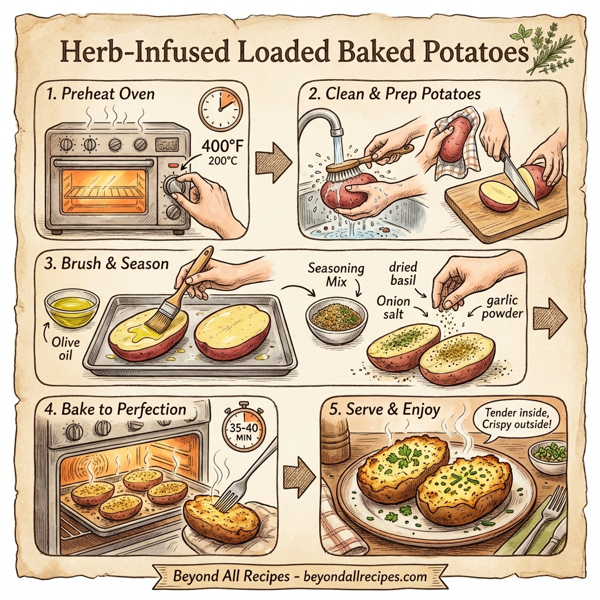 Herb-Infused Loaded Baked Potatoes

1. Preheat Oven

400°F
200°C

2. Clean & Prep Potatoes

3. Brush & Season

Olive oil

Seasoning Mix

dried basil

Onion salt

garlic powder

4. Bake to Perfection

35-40 MIN

5. Serve & Enjoy

Tender inside, Crispy outside!

Beyond All Recipes - beyondallrecipes.com