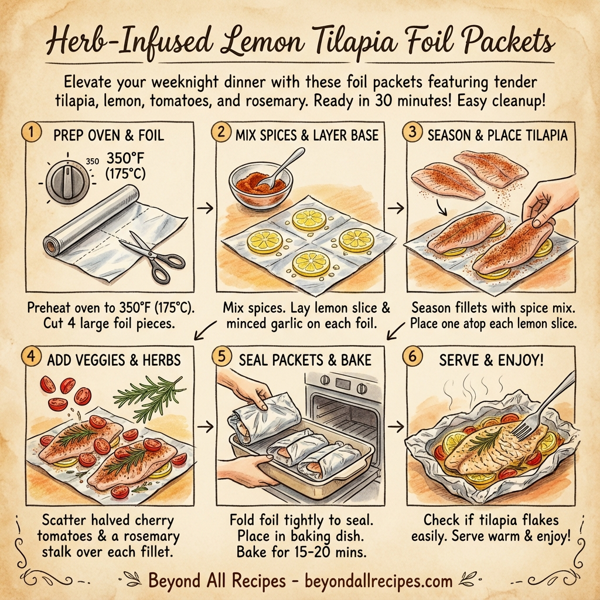 Herb-Infused Lemon Tilapia Foil Packets

Elevate your weeknight dinner with these foil packets featuring tender tilapia, lemon, tomatoes, and rosemary. Ready in 30 minutes! Easy cleanup!

1 PREP OVEN & FOIL

350 350°F (175°C)

Preheat oven to 350°F (175°C). Cut 4 large foil pieces.

2 MIX SPICES & LAYER BASE

Mix spices. Lay lemon slice & minced garlic on each foil.

3 SEASON & PLACE TILAPIA

Season fillets with spice mix. Place one atop each lemon slice.

4 ADD VEGGIES & HERBS

Scatter halved cherry tomatoes & a rosemary stalk over each fillet.

5 SEAL PACKETS & BAKE

Fold foil tightly to seal. Place in baking dish. Bake for 15-20 mins.

6 SERVE & ENJOY!

Check if tilapia flakes easily. Serve warm & enjoy!

Beyond All Recipes - beyondallrecipes.com