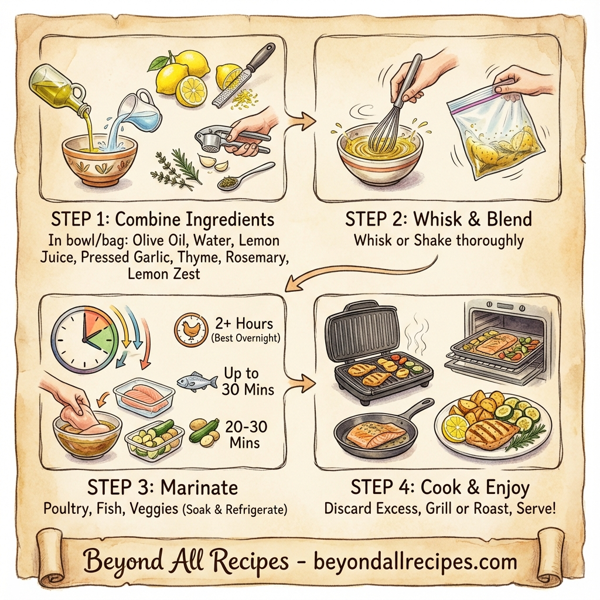 STEP 1: Combine Ingredients
In bowl/bag: Olive Oil, Water, Lemon Juice, Pressed Garlic, Thyme, Rosemary, Lemon Zest

STEP 2: Whisk & Blend
Whisk or Shake thoroughly

2+ Hours
(Best Overnight)

Up to 30 Mins

20-30 Mins

STEP 3: Marinate
Poultry, Fish, Veggies (Soak & Refrigerate)

STEP 4: Cook & Enjoy
Discard Excess, Grill or Roast, Serve!

Beyond All Recipes - beyondallrecipes.com