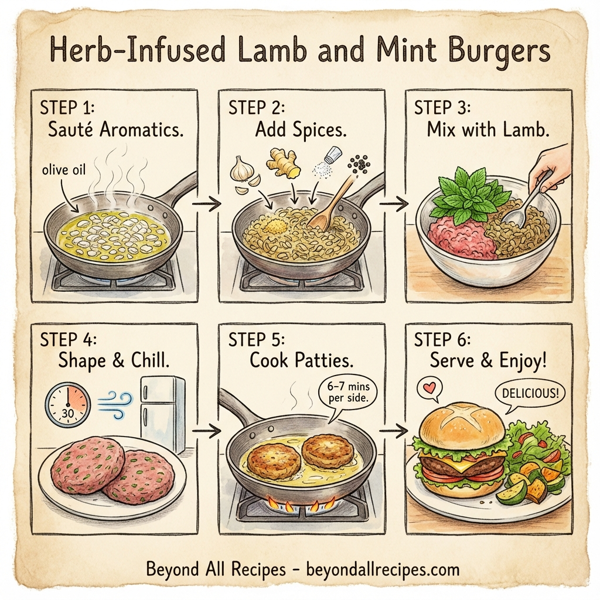 Herb-Infused Lamb and Mint Burgers

STEP 1:
Sauté Aromatics.

olive oil

STEP 2:
Add Spices.

STEP 3:
Mix with Lamb.

STEP 4:
Shape & Chill.

30

STEP 5:
Cook Patties.

6–7 mins per side.

STEP 6:
Serve & Enjoy!

DELICIOUS!

Beyond All Recipes – beyondallrecipes.com