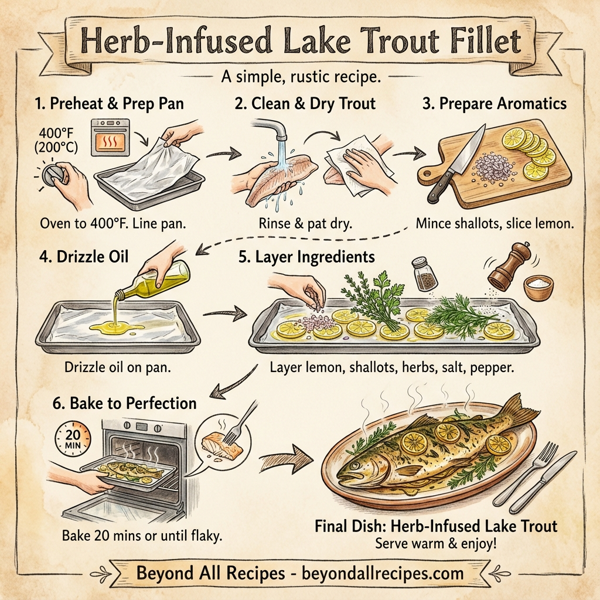 Herb-Infused Lake Trout Fillet

A simple, rustic recipe.

1. Preheat & Prep Pan

400°F (200°C)

Oven to 400°F. Line pan.

2. Clean & Dry Trout

Rinse & pat dry.

3. Prepare Aromatics

Mince shallots, slice lemon.

4. Drizzle Oil

Drizzle oil on pan.

5. Layer Ingredients

Layer lemon, shallots, herbs, salt, pepper.

6. Bake to Perfection

20 MIN

Bake 20 mins or until flaky.

Final Dish: Herb-Infused Lake Trout

Serve warm & enjoy!

Beyond All Recipes - beyondallrecipes.com