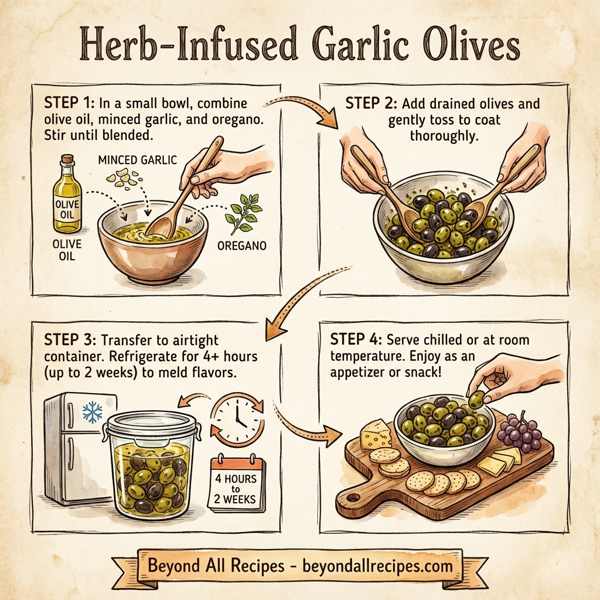 Herb-Infused Garlic Olives

STEP 1: In a small bowl, combine olive oil, minced garlic, and oregano. Stir until blended.

MINCED GARLIC

OLIVE OIL

OLIVE OIL

OREGANO

STEP 2: Add drained olives and gently toss to coat thoroughly.

STEP 3: Transfer to airtight container. Refrigerate for 4+ hours (up to 2 weeks) to meld flavors.

4 HOURS to 2 WEEKS

STEP 4: Serve chilled or at room temperature. Enjoy as an appetizer or snack!

Beyond All Recipes - beyondallrecipes.com