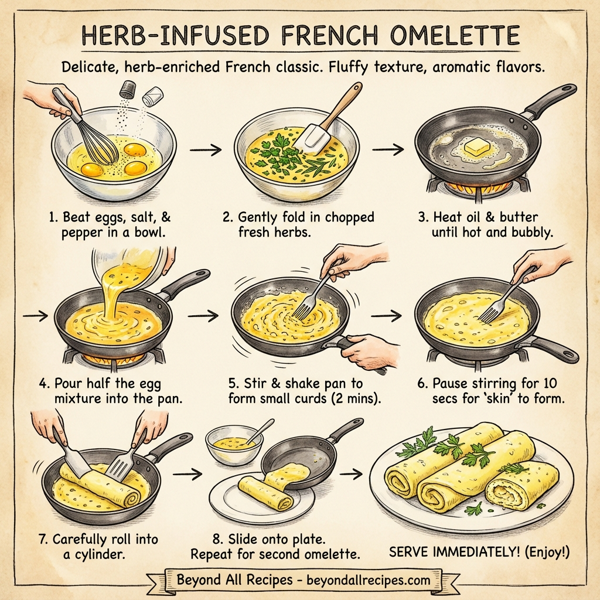 HERB-INFUSED FRENCH OMELETTE

Delicate, herb-enriched French classic. Fluffy texture, aromatic flavors.

1. Beat eggs, salt, & pepper in a bowl.

2. Gently fold in chopped fresh herbs.

3. Heat oil & butter until hot and bubbly.

4. Pour half the egg mixture into the pan.

5. Stir & shake pan to form small curds (2 mins).

6. Pause stirring for 10 secs for 'skin' to form.

7. Carefully roll into a cylinder.

8. Slide onto plate. Repeat for second omelette.

SERVE IMMEDIATELY! (Enjoy!)

Beyond All Recipes - beyondallrecipes.com