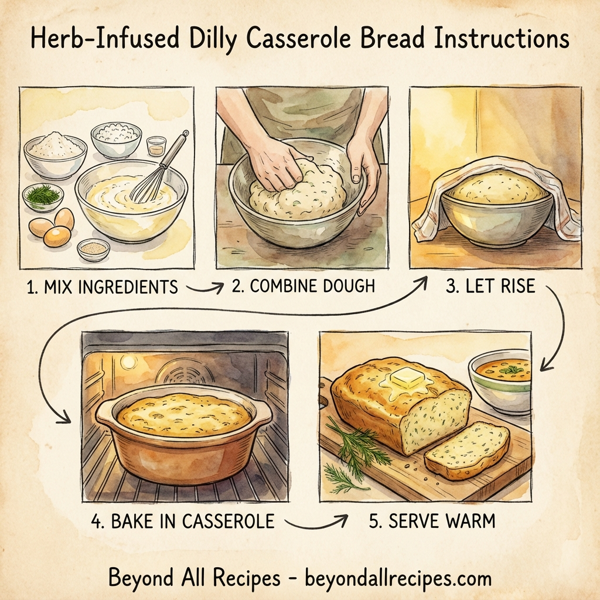 Herb-Infused Dilly Casserole Bread Instructions

1. MIX INGREDIENTS

2. COMBINE DOUGH

3. LET RISE

4. BAKE IN CASSEROLE

5. SERVE WARM

Beyond All Recipes - beyondallrecipes.com