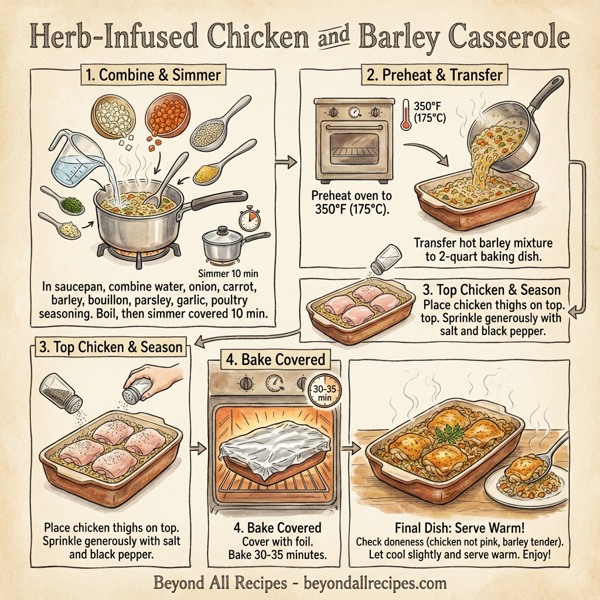 Herb-Infused Chicken and Barley Casserole

1. Combine & Simmer

Simmer 10 min

In saucepan, combine water, onion, carrot, barley, bouillon, parsley, garlic, poultry seasoning. Boil, then simmer covered 10 min.

2. Preheat & Transfer

350°F (175°C)

Preheat oven to 350°F (175°C).

Transfer hot barley mixture to 2-quart baking dish.

3. Top Chicken & Season

Place chicken thighs on top. top. Sprinkle generously with salt and black pepper.

3. Top Chicken & Season

Place chicken thighs on top. Sprinkle generously with salt and black pepper.

4. Bake Covered

30-35 min

4. Bake Covered
Cover with foil. Bake 30-35 minutes.

Final Dish: Serve Warm!
Check doneness (chicken not pink, barley tender). Let cool slightly and serve warm. Enjoy!

Beyond All Recipes - beyondallrecipes.com