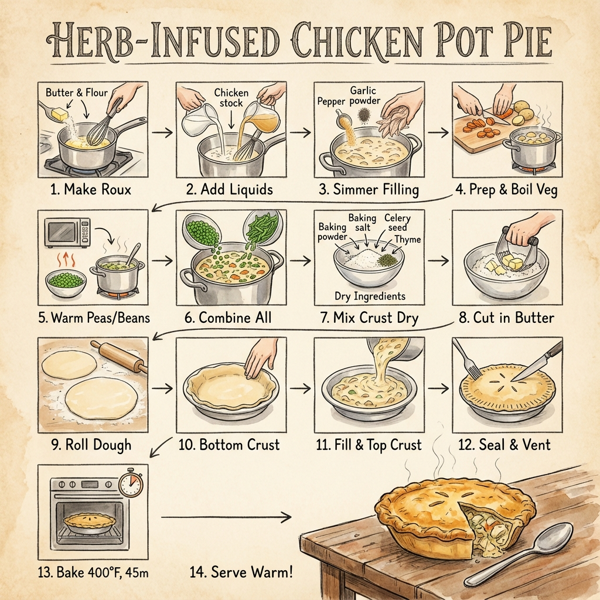 HERB-INFUSED CHICKEN POT PIE

Butter & Flour

1. Make Roux

Chicken stock

2. Add Liquids

Pepper Garlic powder

3. Simmer Filling

4. Prep & Boil Veg

5. Warm Peas/Beans

6. Combine All

Baking powder Baking salt Celery seed Thyme

Dry Ingredients

7. Mix Crust Dry

8. Cut in Butter

9. Roll Dough

10. Bottom Crust

11. Fill & Top Crust

12. Seal & Vent

13. Bake 400°F, 45m

14. Serve Warm!