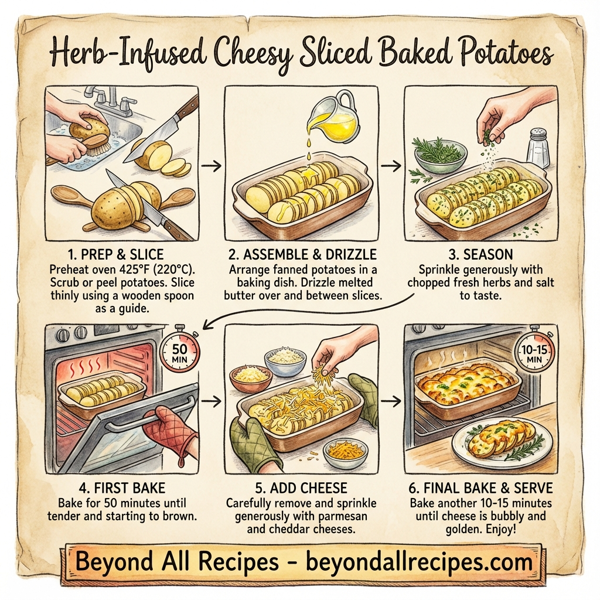 Herb-Infused Cheesy Sliced Baked Potatoes

1. PREP & SLICE
Preheat oven 425°F (220°C). Scrub or peel potatoes. Slice thinly using a wooden spoon as a guide.

2. ASSEMBLE & DRIZZLE
Arrange fanned potatoes in a baking dish. Drizzle melted butter over and between slices.

3. SEASON
Sprinkle generously with chopped fresh herbs and salt to taste.

50 MIN

4. FIRST BAKE
Bake for 50 minutes until tender and starting to brown.

5. ADD CHEESE
Carefully remove and sprinkle generously with parmesan and cheddar cheeses.

10-15 MIN

6. FINAL BAKE & SERVE
Bake another 10-15 minutes until cheese is bubbly and golden. Enjoy!

Beyond All Recipes - beyondallrecipes.com