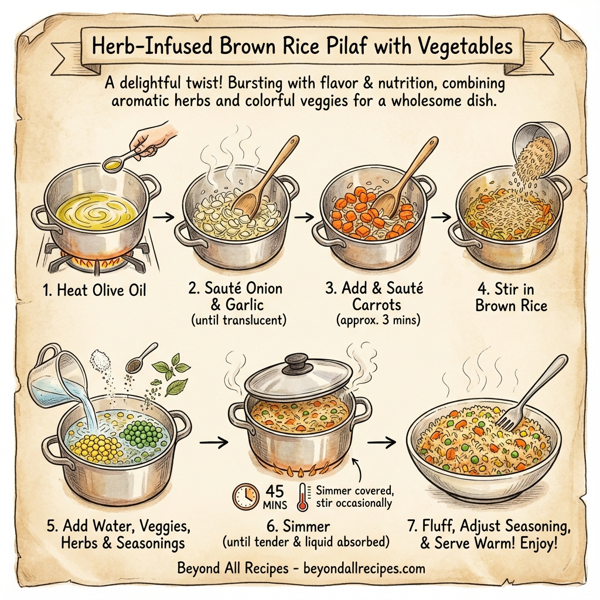 Herb-Infused Brown Rice Pilaf with Vegetables

A delightful twist! Bursting with flavor & nutrition, combining aromatic herbs and colorful veggies for a wholesome dish.

1. Heat Olive Oil

2. Sauté Onion & Garlic
(until translucent)

3. Add & Sauté Carrots
(approx. 3 mins)

4. Stir in Brown Rice

45 MINS

Simmer covered, stir occasionally

5. Add Water, Veggies, Herbs & Seasonings

6. Simmer
(until tender & liquid absorbed)

7. Fluff, Adjust Seasoning, & Serve Warm! Enjoy!

Beyond All Recipes - beyondallrecipes.com