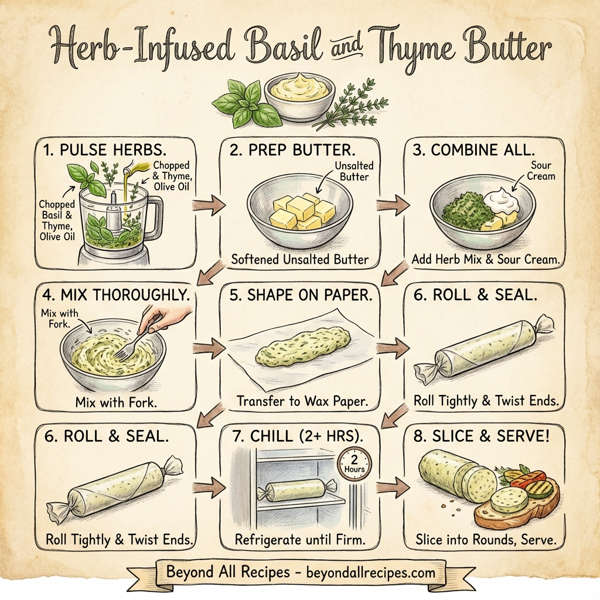 Herb-Infused Basil and Thyme Butter

1. PULSE HERBS.
Chopped & Thyme, Olive Oil
Chopped Basil & Thyme, Olive Oil

2. PREP BUTTER.
Unsalted Butter
Softened Unsalted Butter

3. COMBINE ALL.
Sour Cream
Add Herb Mix & Sour Cream.

4. MIX THOROUGHLY.
Mix with Fork.
Mix with Fork.

5. SHAPE ON PAPER.
Transfer to Wax Paper.

6. ROLL & SEAL.
Roll Tightly & Twist Ends.

6. ROLL & SEAL.
Roll Tightly & Twist Ends.

7. CHILL (2+ HRS).
2 Hours
Refrigerate until Firm.

8. SLICE & SERVE!
Slice into Rounds, Serve.

Beyond All Recipes - beyondallrecipes.com