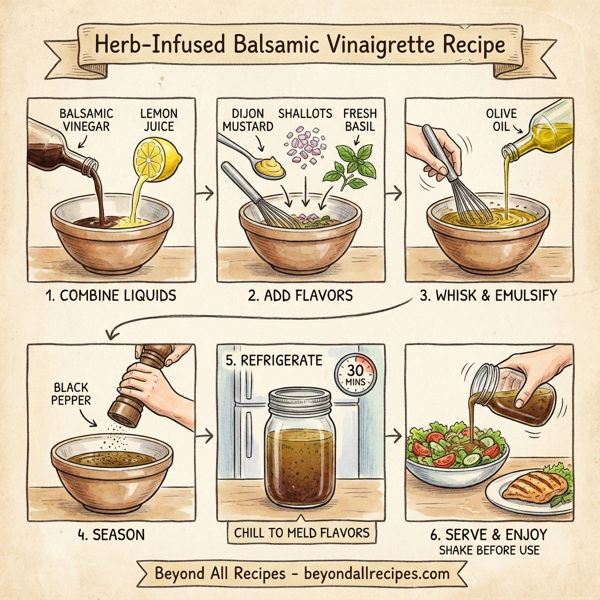 Herb-Infused Balsamic Vinaigrette Recipe

BALSAMIC VINEGAR
LEMON JUICE
1. COMBINE LIQUIDS

DIJON MUSTARD
SHALLOTS
FRESH BASIL
2. ADD FLAVORS

OLIVE OIL
3. WHISK & EMULSIFY

BLACK PEPPER
4. SEASON

5. REFRIGERATE
30 MINS
CHILL TO MELD FLAVORS

6. SERVE & ENJOY
SHAKE BEFORE USE

Beyond All Recipes - beyondallrecipes.com